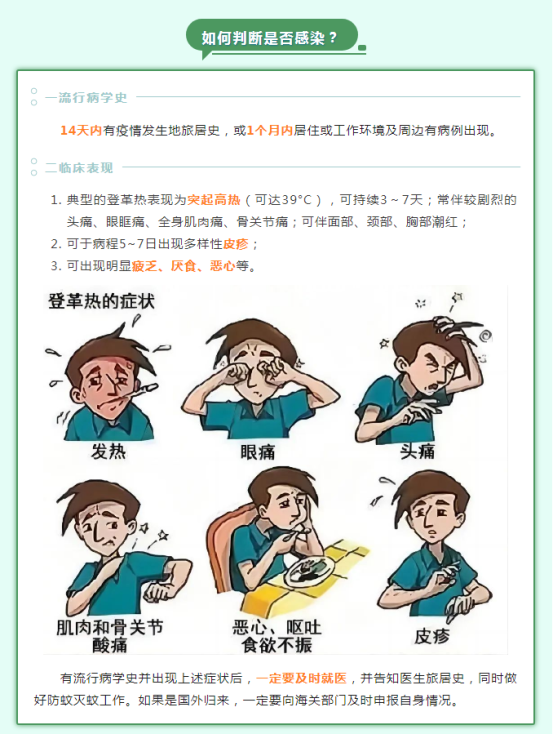 如何判断是否感染？

一流行病学史

14天内有疫情发生地旅居史，或1个月内居住或工作环境及周边有病例出现。

二临床表现

1. 典型的登革热表现为突起高热（可达39°C），可持续3～7天；常伴较剧烈的头痛、眼眶痛、全身肌肉痛、骨关节痛；可伴面部、颈部、胸部潮红；
2. 可于病程5～7日出现多样性皮疹；
3. 可出现明显疲乏、厌食、恶心等。

登革热的症状

发热

眼痛

头痛

肌肉和骨关节酸痛

恶心、呕吐 食欲不振

皮疹

有流行病学史并出现上述症状后，一定要及时就医，并告知医生旅居史，同时做好防蚊灭蚊工作。如果是国外归来，一定要向海关部门及时申报自身情况。