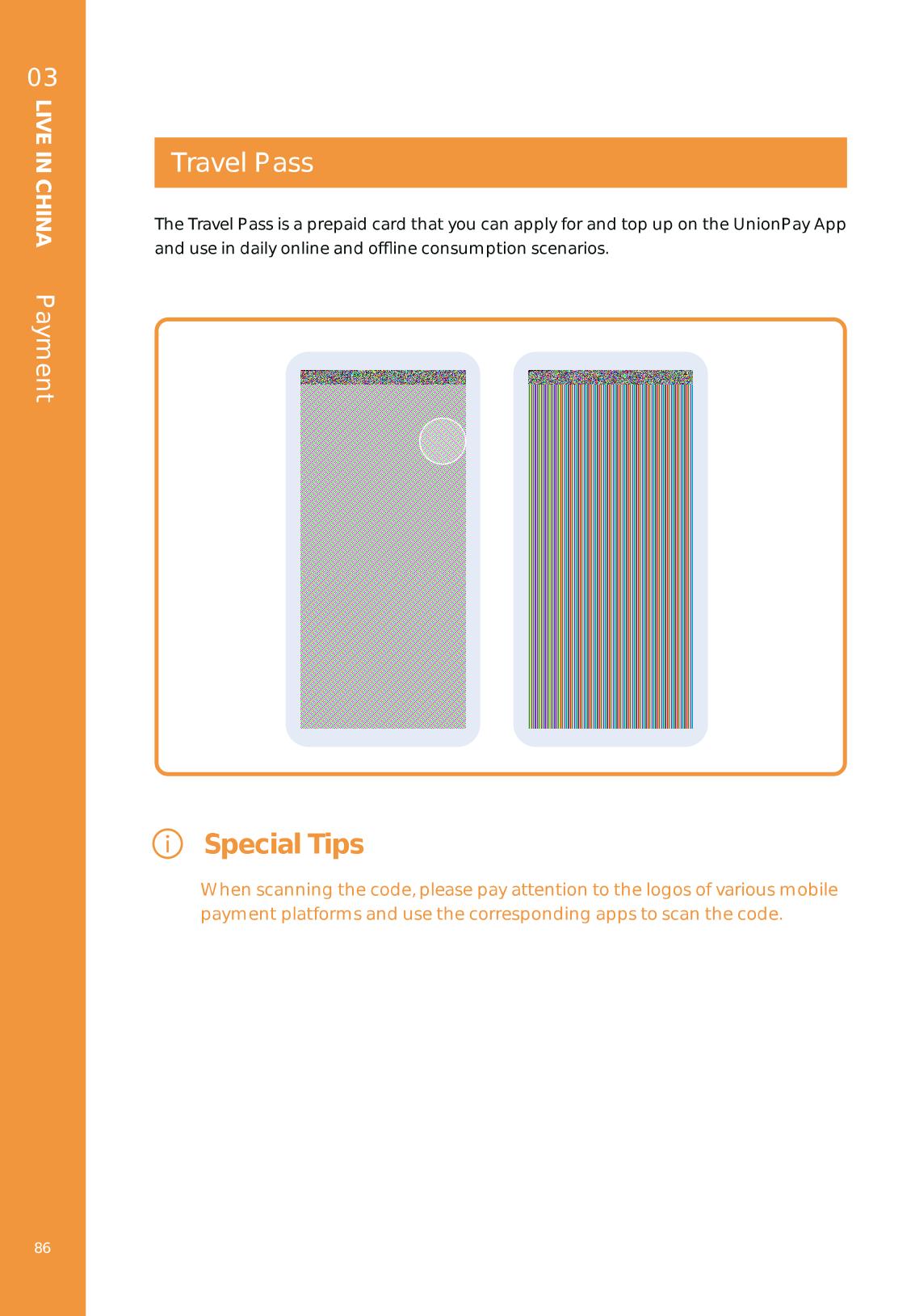 03
LIVE IN CHINA
Payment

Travel Pass

The Travel Pass is a prepaid card that you can apply for and top up on the UnionPay App and use in daily online and offline consumption scenarios.

Special Tips

When scanning the code, please pay attention to the logos of various mobile payment platforms and use the corresponding apps to scan the code.

86